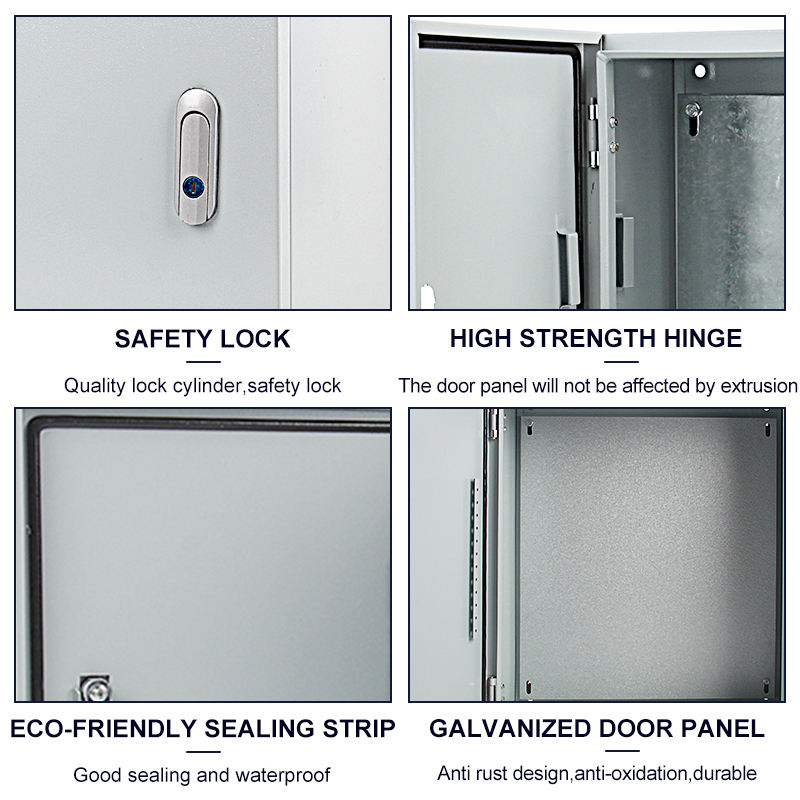 SAFETY LOCK

Quality lock cylinder,safety lock

HIGH STRENGTH HINGE

The door panel will not be affected by extrusion

ECO-FRIENDLY SEALING STRIP

Good sealing and waterproof

GALVANIZED DOOR PANEL

Anti rust design,anti-oxidation,durable