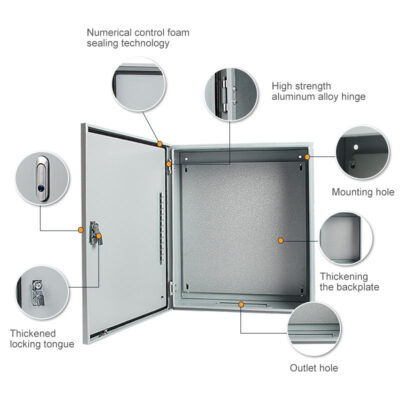 Numerical control foam sealing technology

High strength aluminum alloy hinge

Mounting hole

Thickening the backplate

Thickened locking tongue

Outlet hole