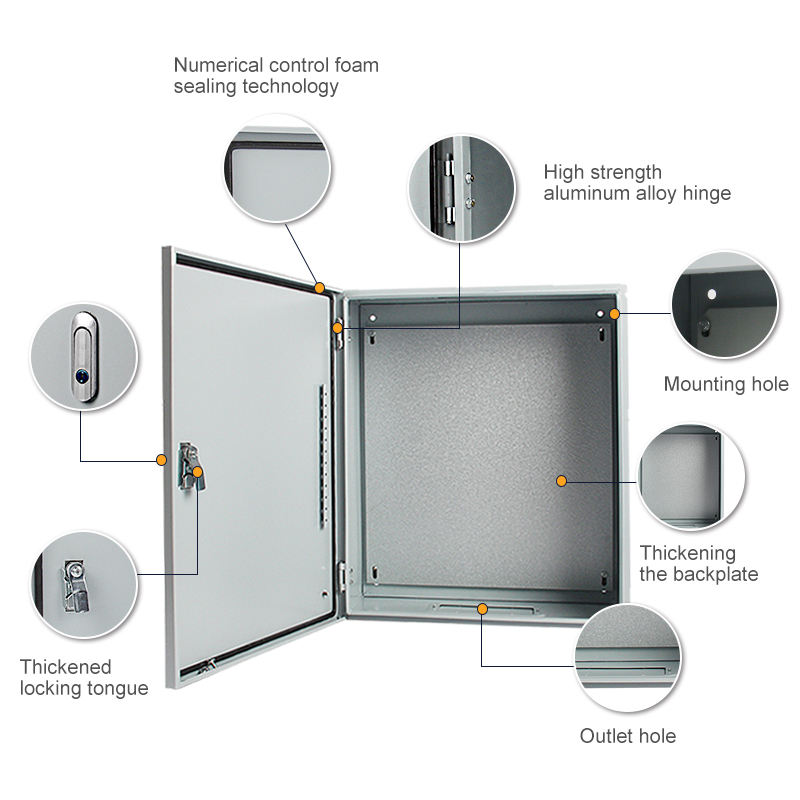 Numerical control foam sealing technology

High strength aluminum alloy hinge

Mounting hole

Thickening the backplate

Thickened locking tongue

Outlet hole